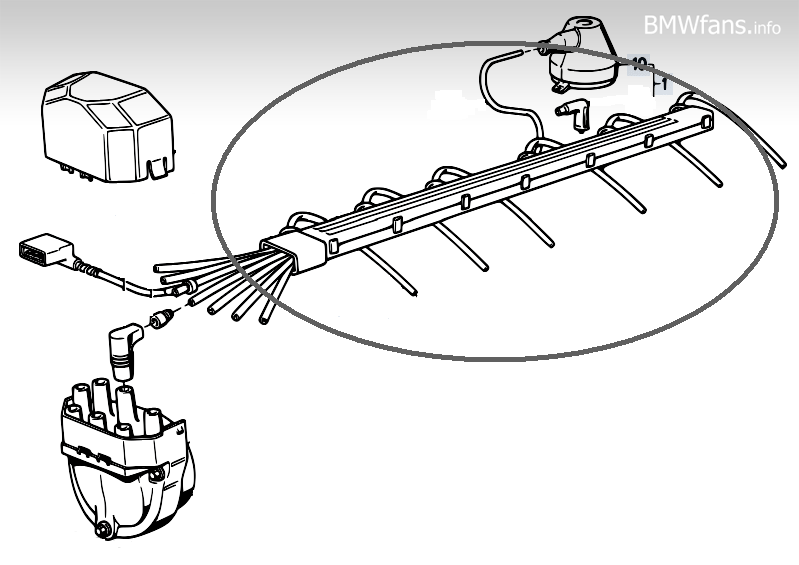 BMWfans.info

10

1